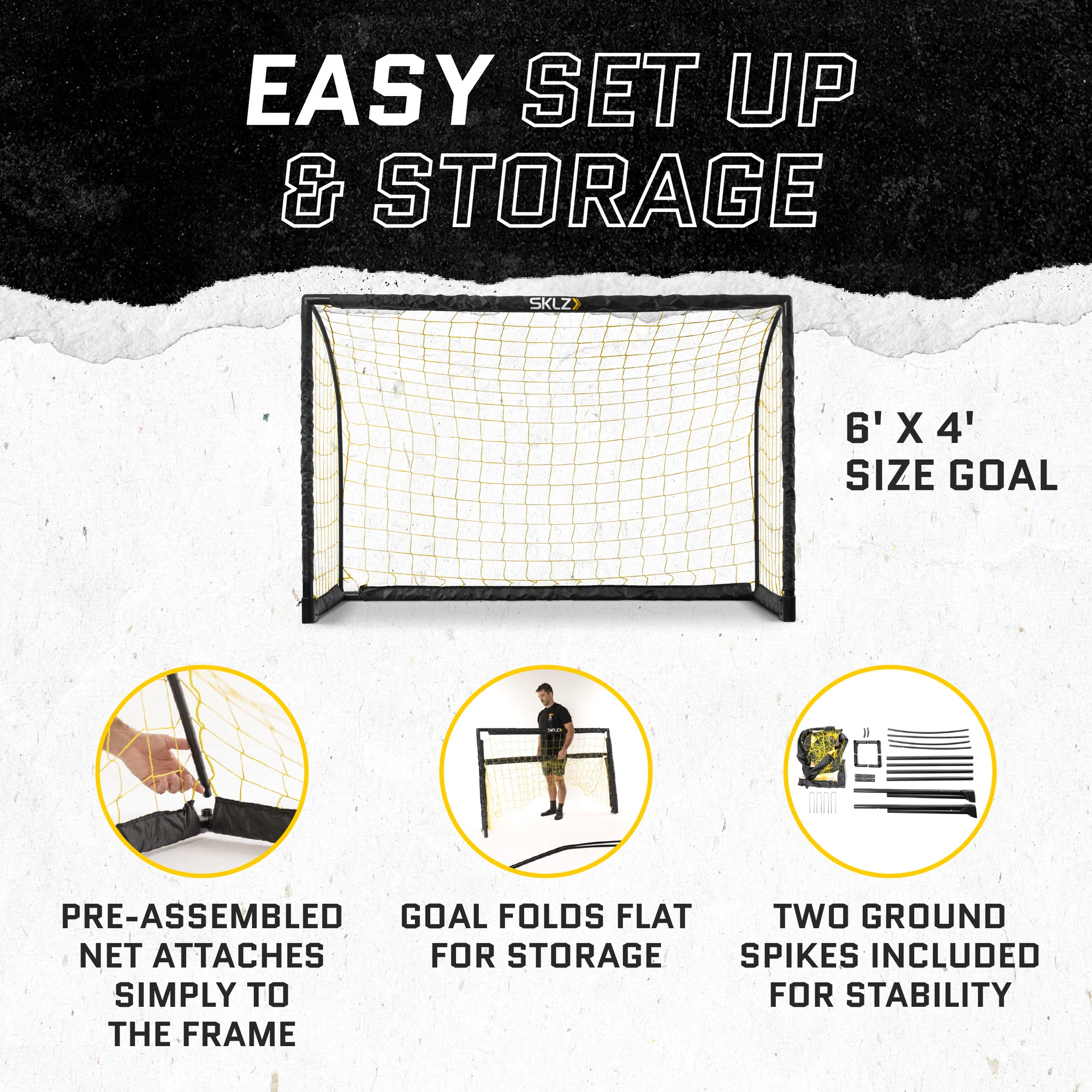 EASY SET UP & STORAGE

SKLZ

6' X 4' SIZE GOAL

SKLZ

PRE-ASSEMBLED NET ATTACHES SIMPLY TO THE FRAME

GOAL FOLDS FLAT FOR STORAGE

TWO GROUND SPIKES INCLUDED FOR STABILITY